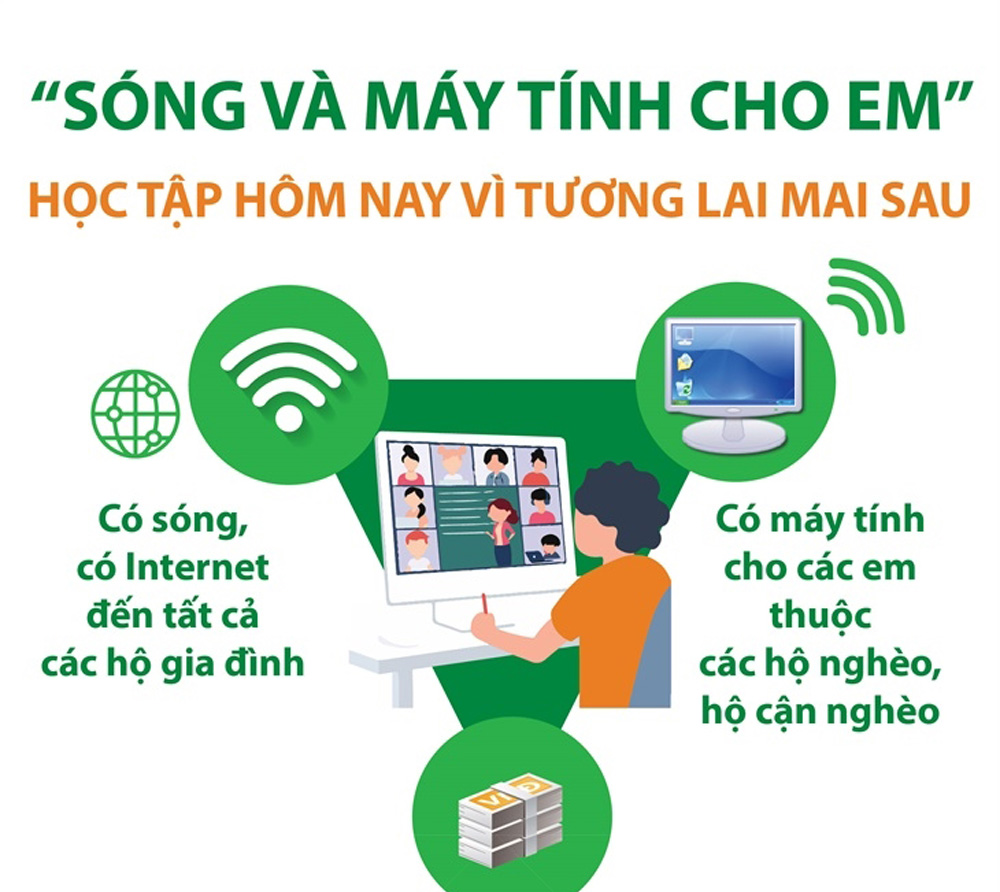 “SÓNG VÀ MÁY TÍNH CHO EM”

HỌC TẬP HÔM NAY VÌ TƯƠNG LAI MAI SAU

Có sóng, có Internet đến tất cả các hộ gia đình

Có máy tính cho các em thuộc các hộ nghèo, hộ cận nghèo