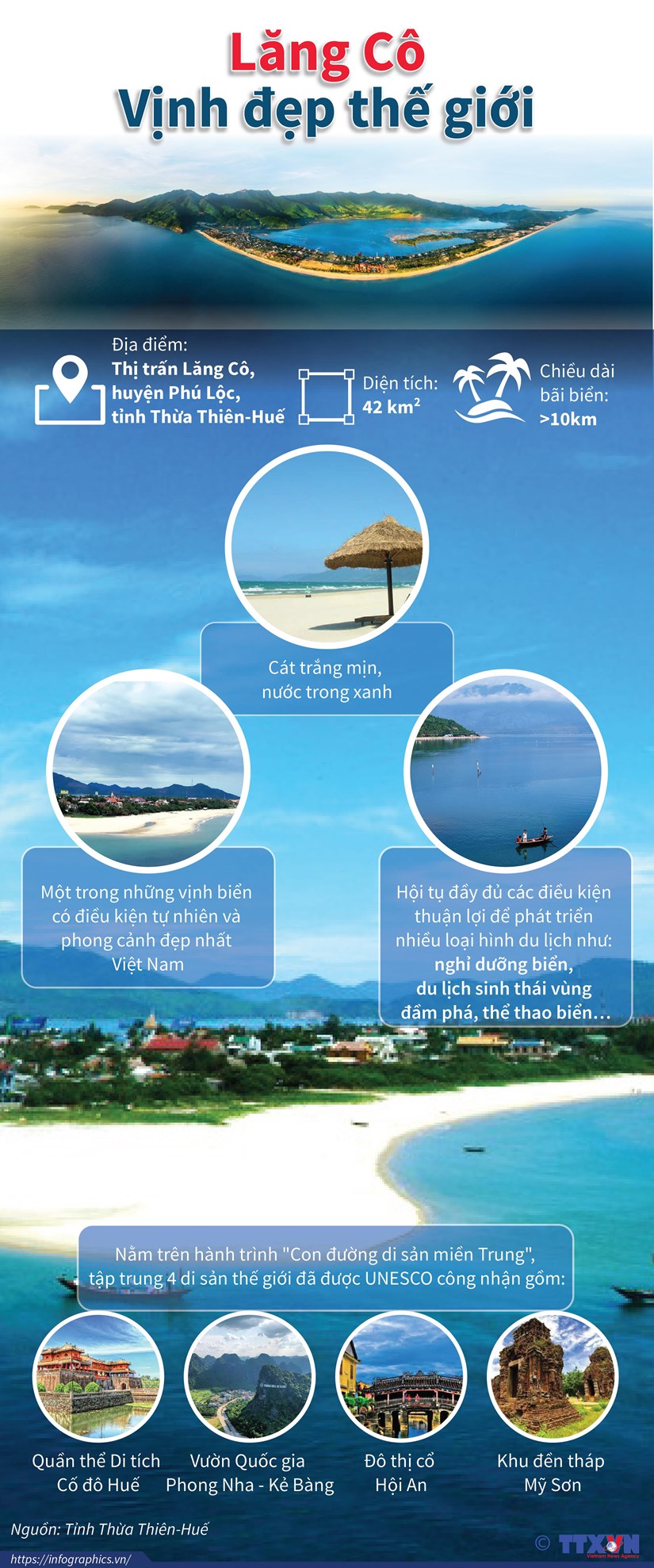 Lăng Cô
Vịnh đẹp thế giới

Địa điểm:
Thị trấn Lăng Cô, huyện Phú Lộc, tỉnh Thừa Thiên-Huế

Diện tích:
42 km$^2$

Chiều dài bãi biển:
>10km

Cát trắng mịn, nước trong xanh

Một trong những vịnh biển có điều kiện tự nhiên và phong cảnh đẹp nhất Việt Nam

Hội tụ đầy đủ các điều kiện thuận lợi để phát triển nhiều loại hình du lịch như: nghỉ dưỡng biển, du lịch sinh thái vùng đầm phá, thể thao biển...

Nằm trên hành trình "Con đường di sản miền Trung", tập trung 4 di sản thế giới đã được UNESCO công nhận gồm:

Quần thể Di tích Cố đô Huế

Vườn Quốc gia Phong Nha - Kẻ Bàng

Đô thị cổ Hội An

Khu đền tháp Mỹ Sơn

Nguồn: Tỉnh Thừa Thiên-Huế

https://infographics.vn/

© TTXVN
Vietnam News Agency